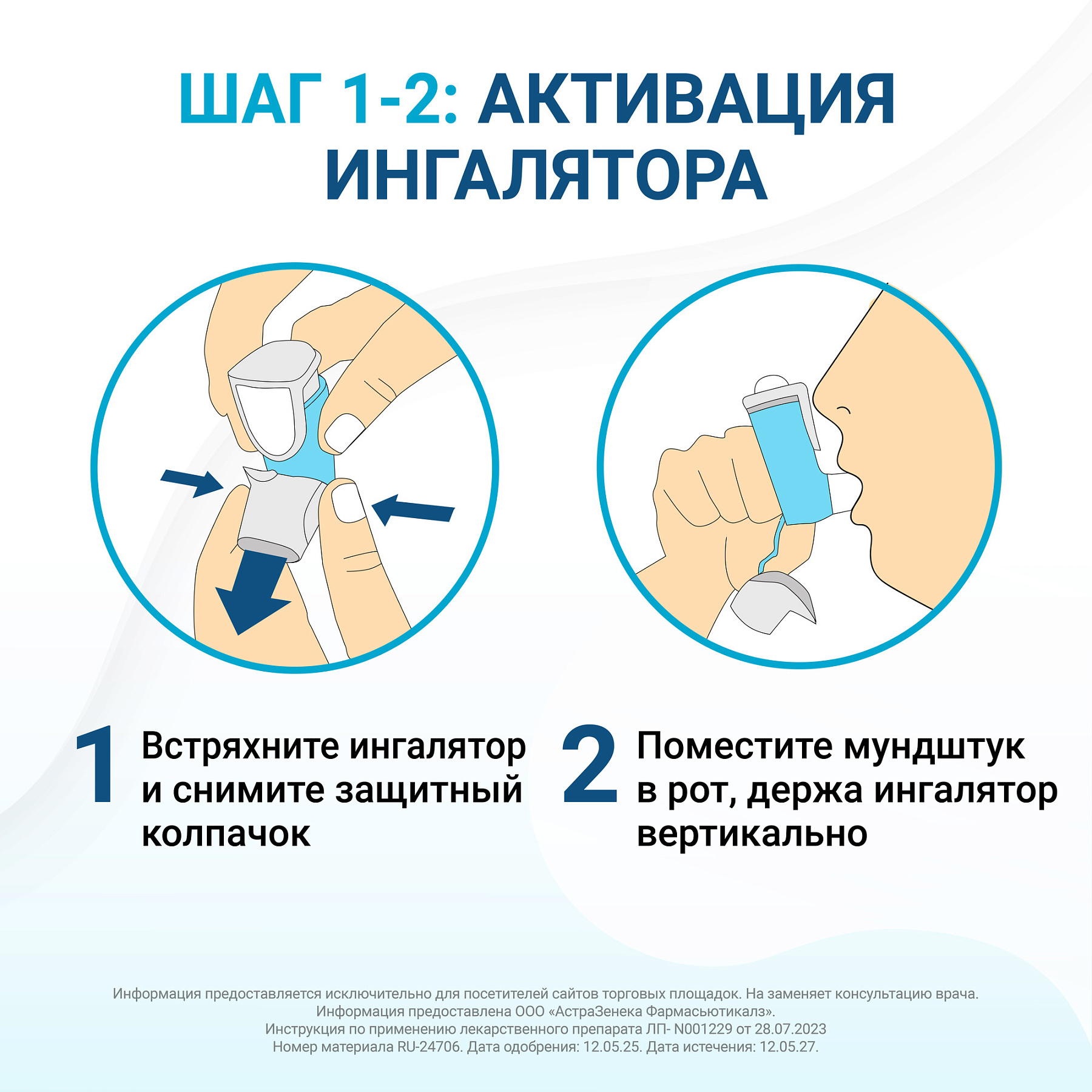 ШАГ 1-2: АКТИВАЦИЯ ИНГАЛЯТОРА

1 Встряхните ингалятор и снимите защитный колпачок

2 Поместите мундштук в рот, держа ингалятор вертикально

Информация предоставляется исключительно для посетителей сайтов торговых площадок. На заменяет консультацию врача.
Информация предоставлена ООО «АстраЗенека Фармасьютикалз».
Инструкция по применению лекарственного препарата ЛП- N001229 от 28.07.2023
Номер материала RU-24706. Дата одобрения: 12.05.25. Дата истечения: 12.05.27.