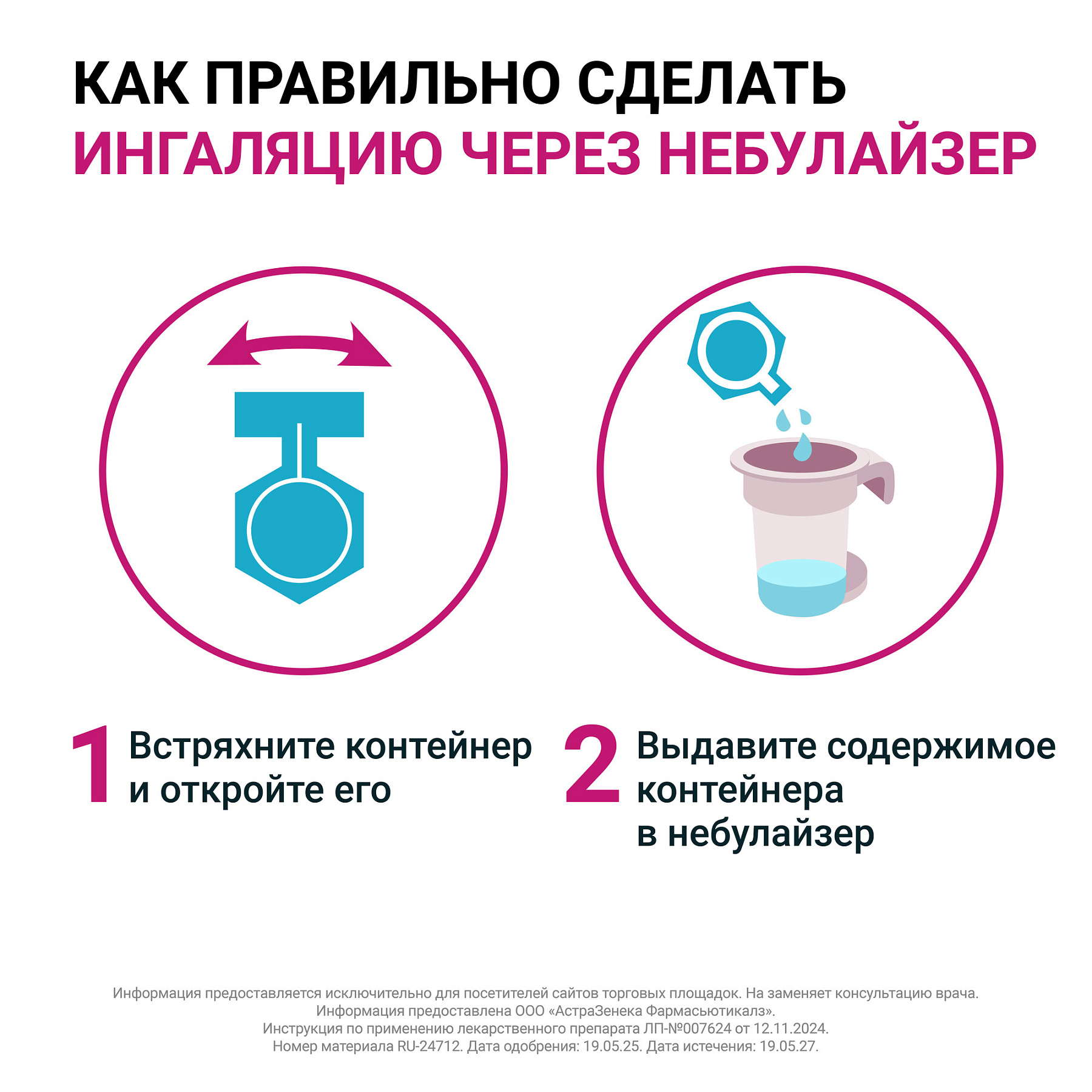 КАК ПРАВИЛЬНО СДЕЛАТЬ
ИНГАЛЯЦИЮ ЧЕРЕЗ НЕБУЛАЙЗЕР

1 Встряхните контейнер и откройте его

2 Выдавите содержимое контейнера в небулайзер

Информация предоставляется исключительно для посетителей сайтов торговых площадок. На заменяет консультацию врача.
Информация предоставлена ООО «АстраЗенека Фармасьютикалз».
Инструкция по применению лекарственного препарата ЛП-№007624 от 12.11.2024.
Номер материала RU-24712. Дата одобрения: 19.05.25. Дата истечения: 19.05.27.