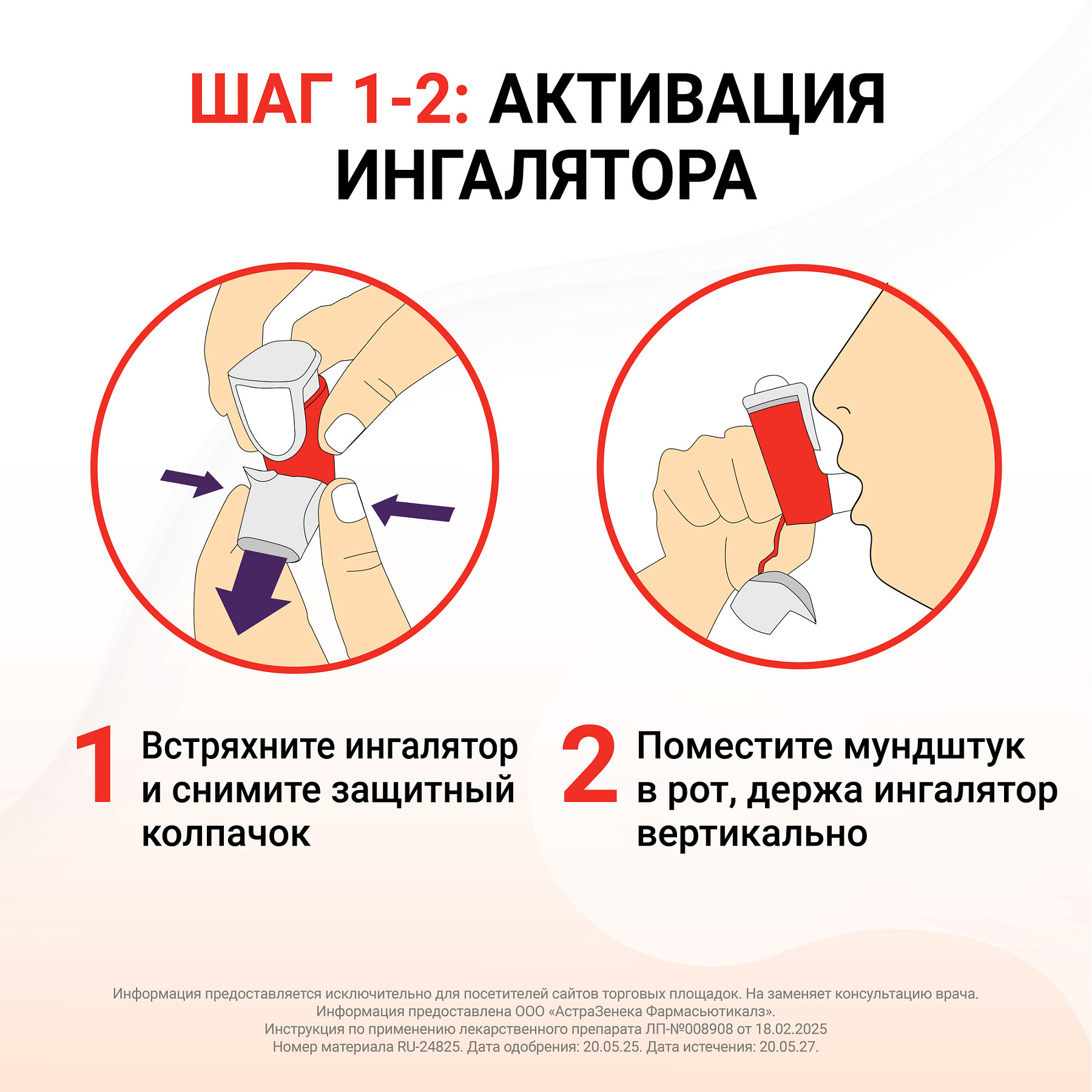 ШАГ 1-2: АКТИВАЦИЯ ИНГАЛЯТОРА

1 Встряхните ингалятор и снимите защитный колпачок

2 Поместите мундштук в рот, держа ингалятор вертикально

Информация предоставляется исключительно для посетителей сайтов торговых площадок. На заменяет консультацию врача.
Информация предоставлена ООО «АстраЗенека Фармасьютикалз».
Инструкция по применению лекарственного препарата ЛП-№008908 от 18.02.2025
Номер материала RU-24825. Дата одобрения: 20.05.25. Дата истечения: 20.05.27.